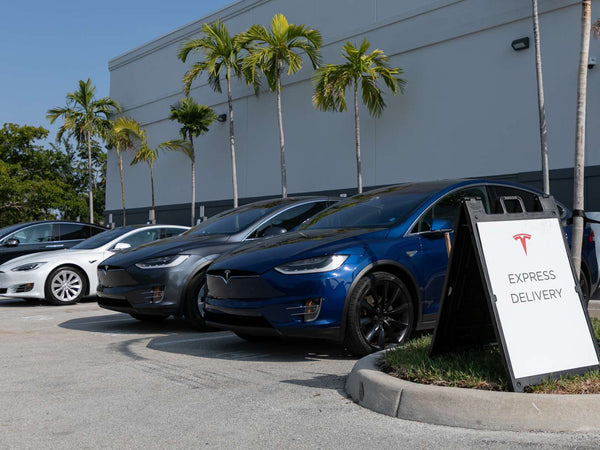 EXPRESS DELIVERY